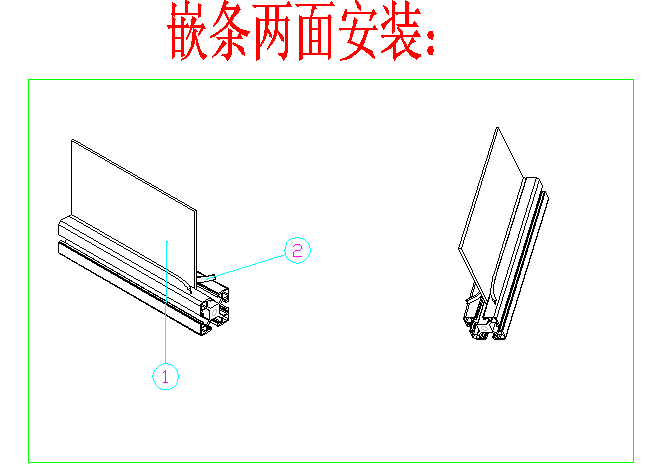 嵌条两面安装:

2

1